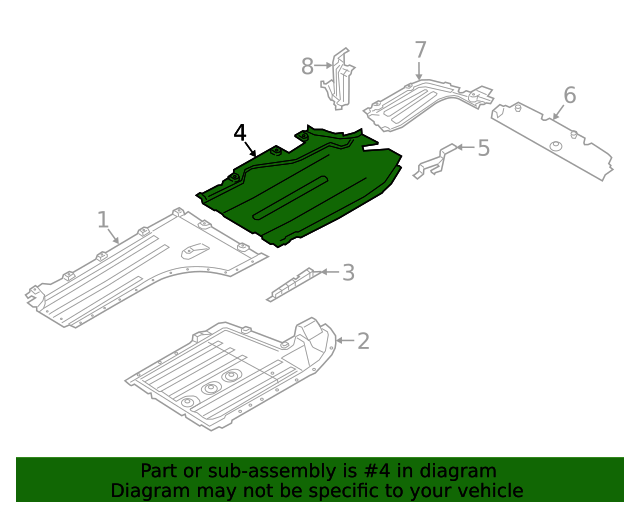 8
7
6
4
5
1
3
2

Part or sub-assembly is #4 in diagram
Diagram may not be specific to your vehicle