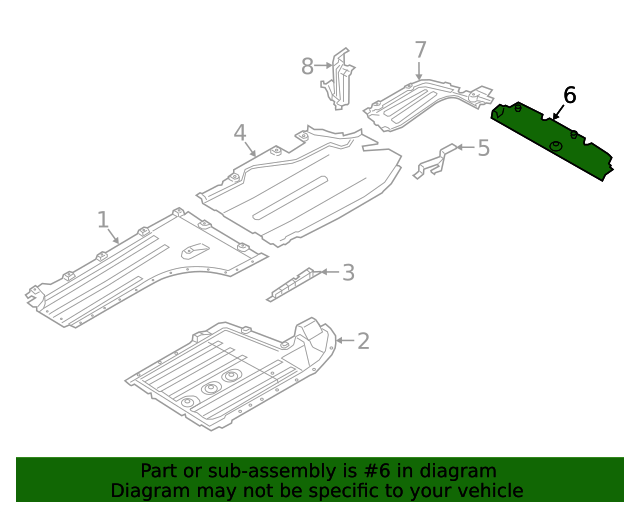 8
7
6
4
5
1
3
2

Part or sub-assembly is #6 in diagram
Diagram may not be specific to your vehicle