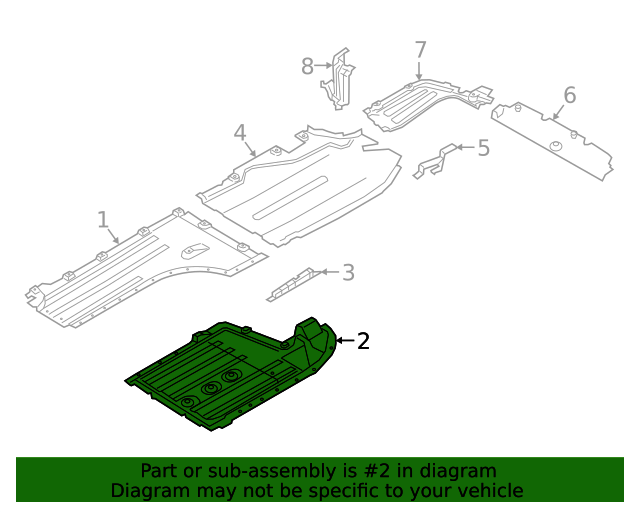 8
7
6
4
5
1
3
2

Part or sub-assembly is #2 in diagram
Diagram may not be specific to your vehicle