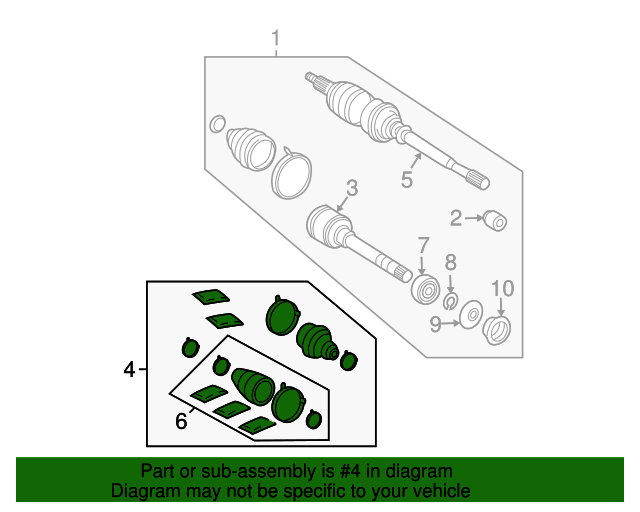 1
5
3
2
7
8
10
9
4
6

Part or sub-assembly is #4 in diagram
Diagram may not be specific to your vehicle