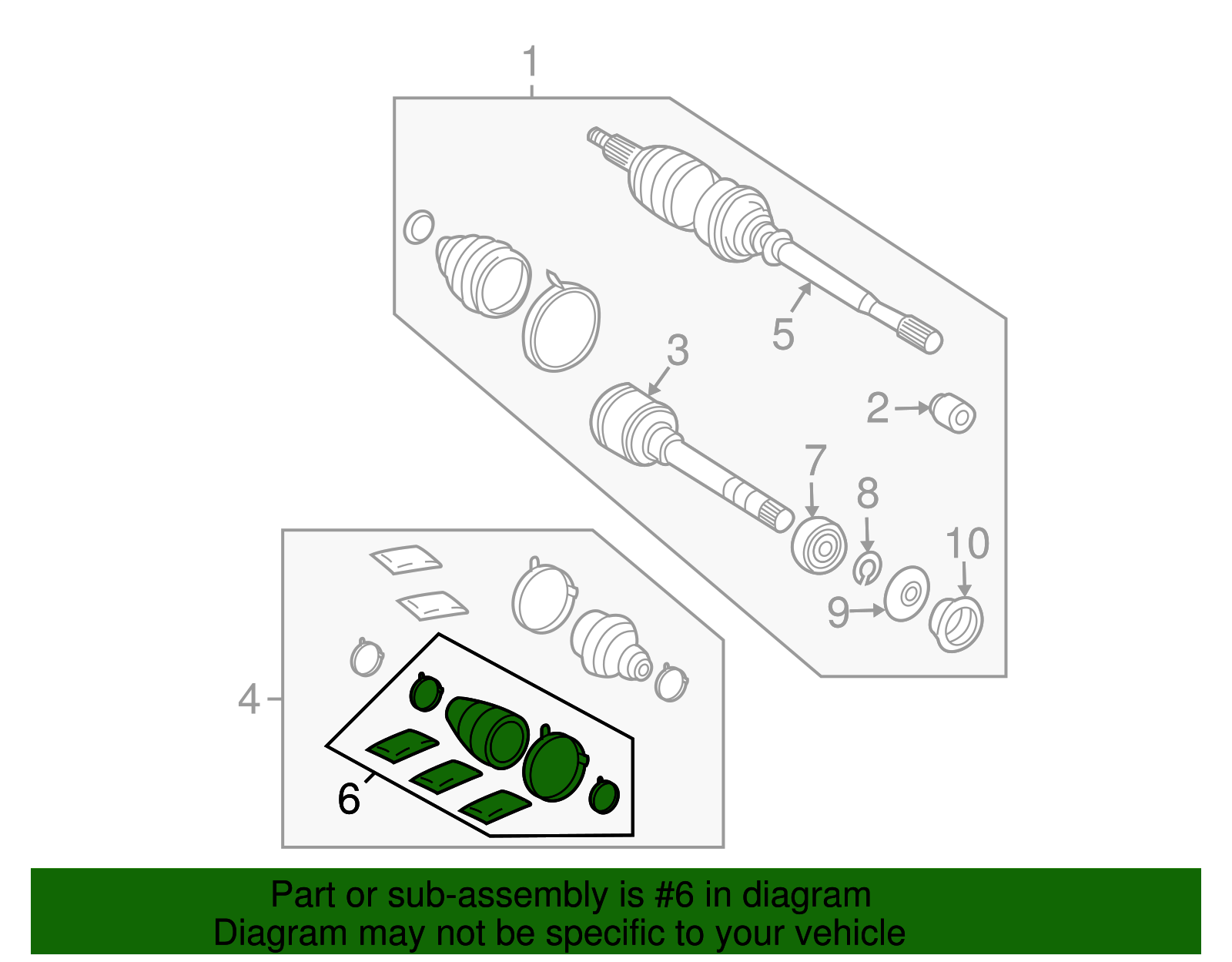 1
5
3
2
7
8
10
9
4
6

Part or sub-assembly is #6 in diagram
Diagram may not be specific to your vehicle