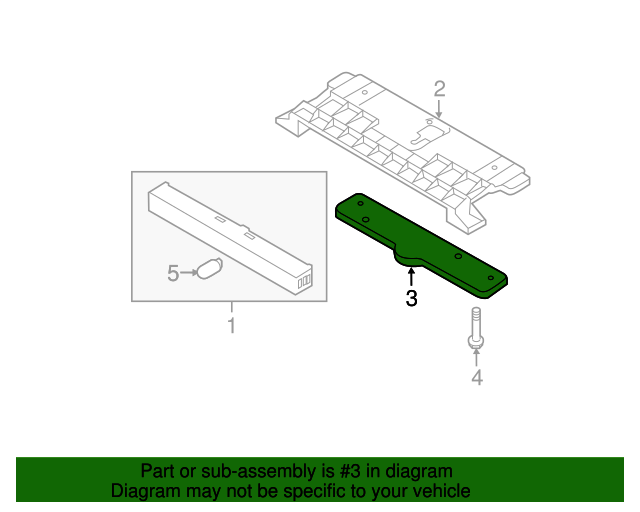 2

5

1

3

4

Part or sub-assembly is #3 in diagram
Diagram may not be specific to your vehicle