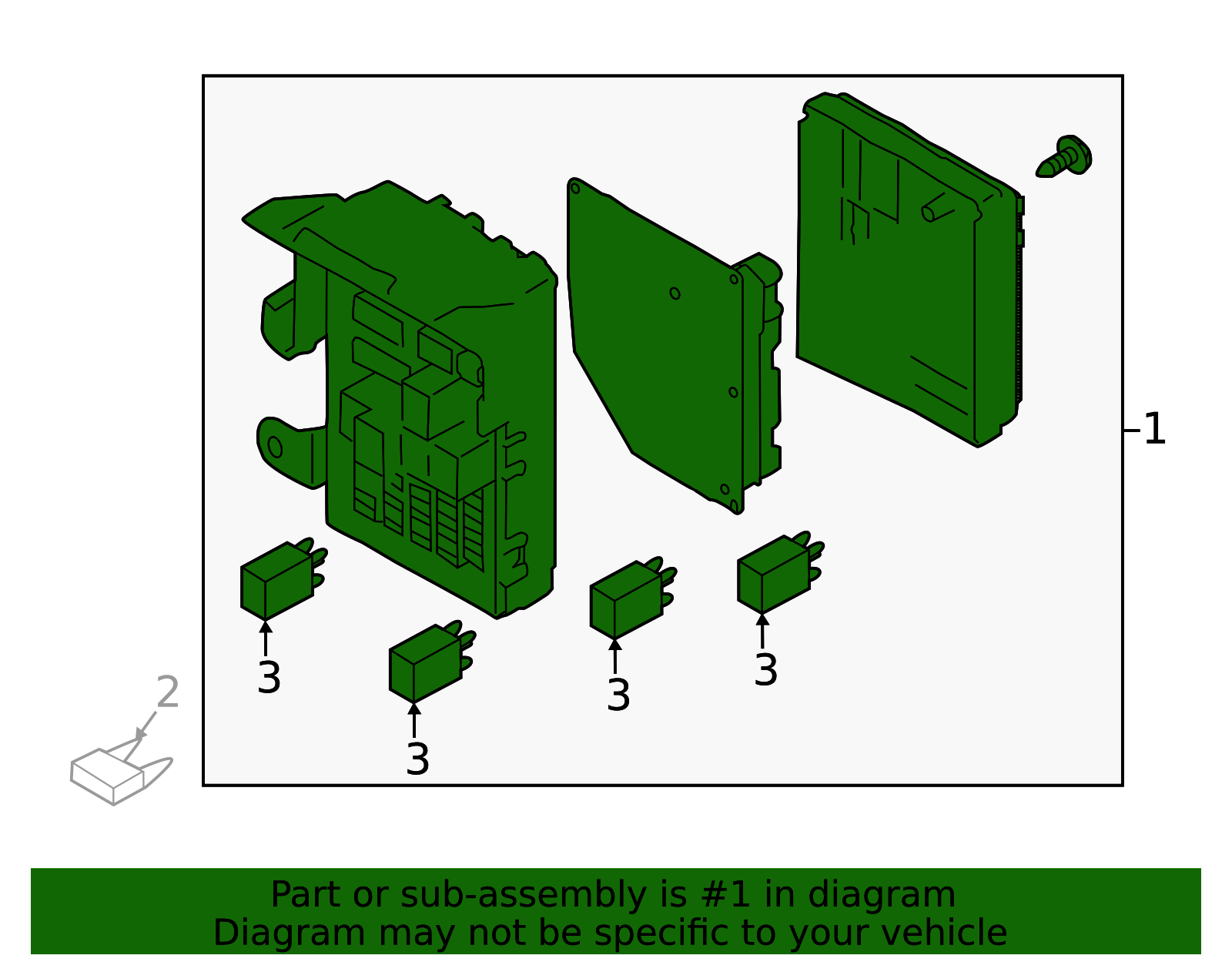 1

3

3

3

3

2

Part or sub-assembly is #1 in diagram
Diagram may not be specific to your vehicle