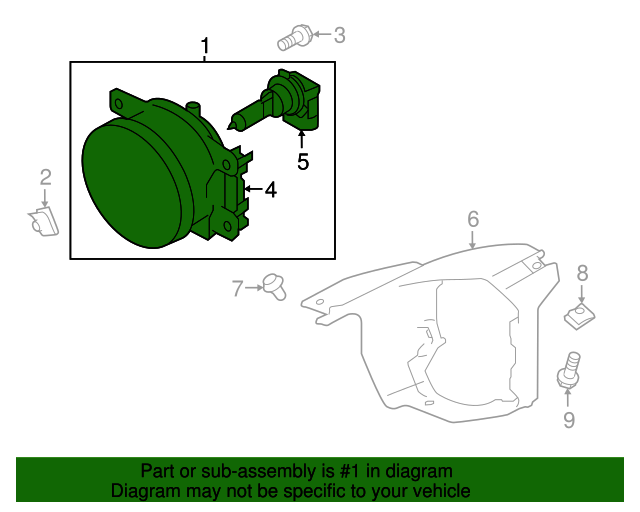 1
3
5
2
4
6
7
8
9
Part or sub-assembly is #1 in diagram
Diagram may not be specific to your vehicle