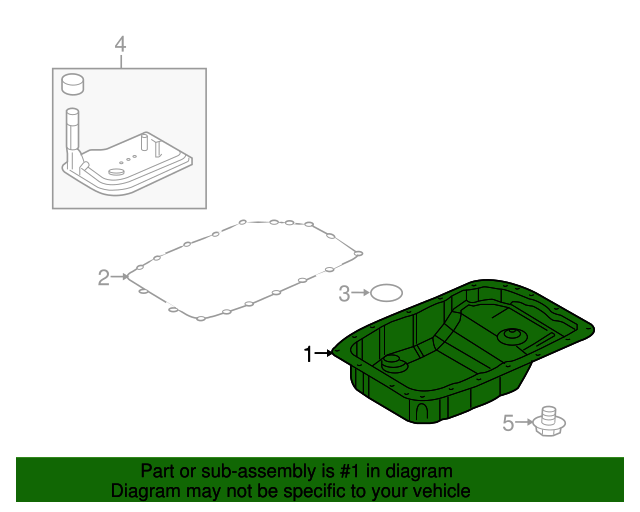 4

2

3

1

5

Part or sub-assembly is #1 in diagram
Diagram may not be specific to your vehicle