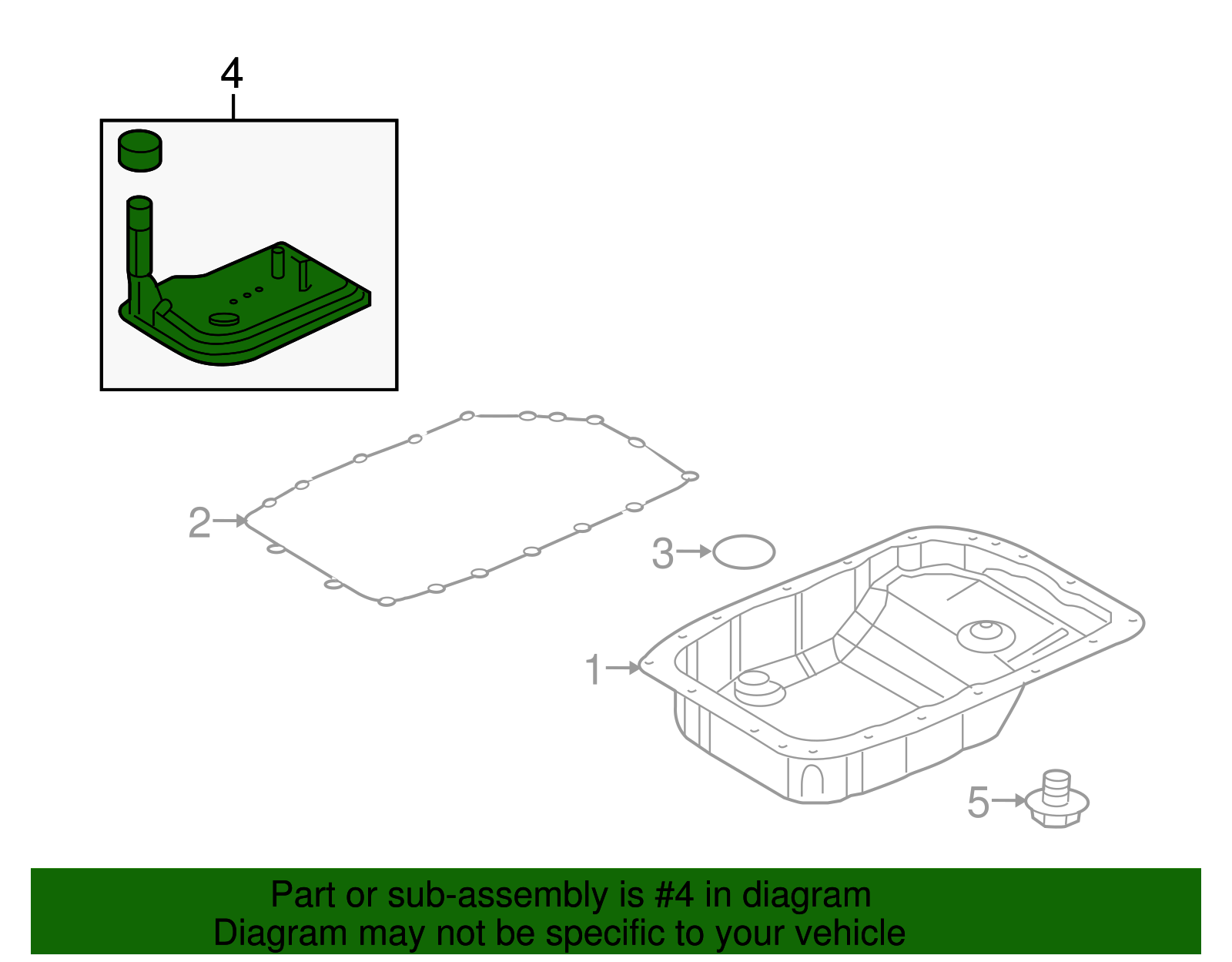 4

2

3

1

5

Part or sub-assembly is #4 in diagram
Diagram may not be specific to your vehicle