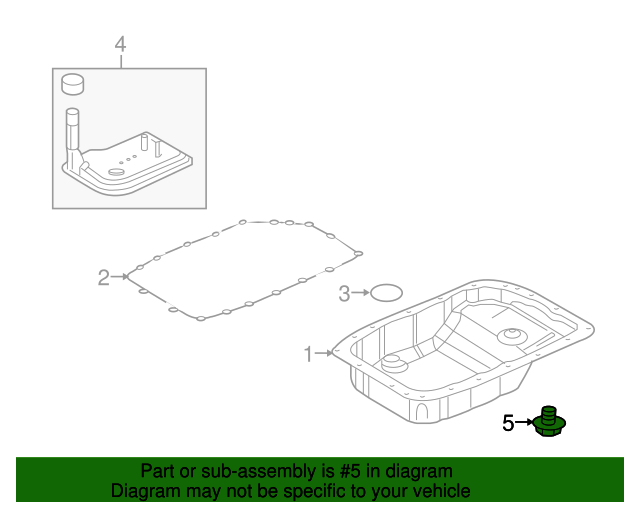 4

2

3

1

5

Part or sub-assembly is #5 in diagram
Diagram may not be specific to your vehicle