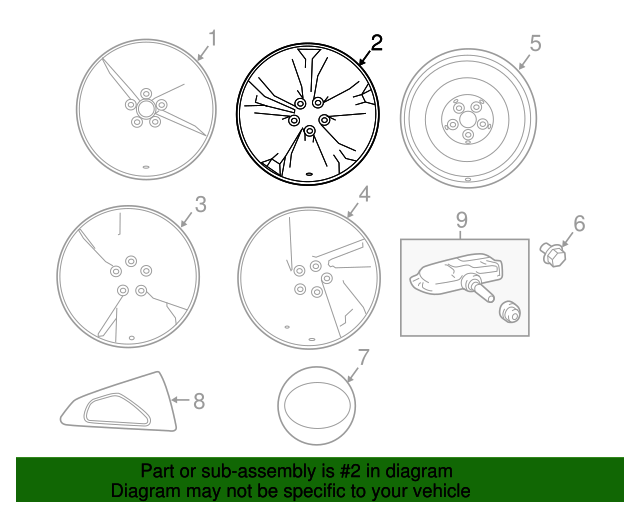 1
2
5
3
4
9
6
8
7

Part or sub-assembly is #2 in diagram
Diagram may not be specific to your vehicle