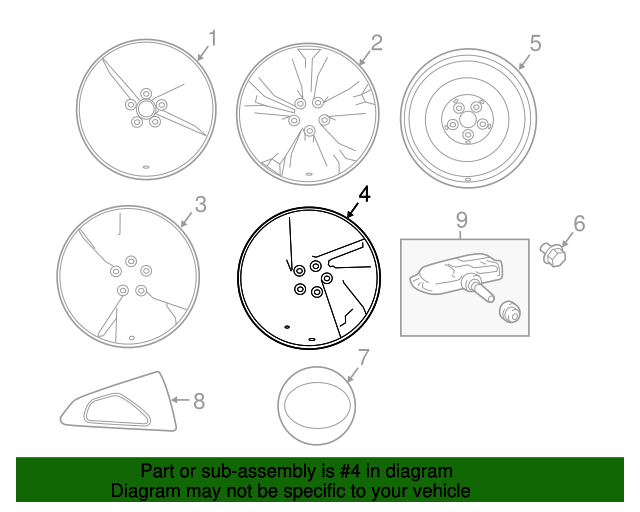 1
2
5
3
4
9
6
8
7

Part or sub-assembly is #4 in diagram
Diagram may not be specific to your vehicle