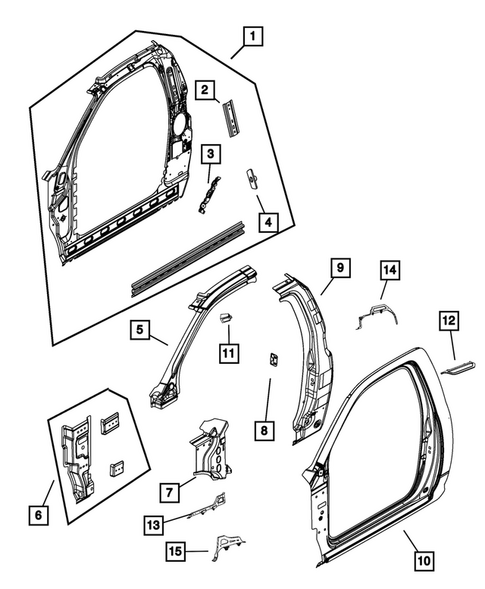 1
2
3
4
9
14
12
5
11
8
6
7
13
15
10