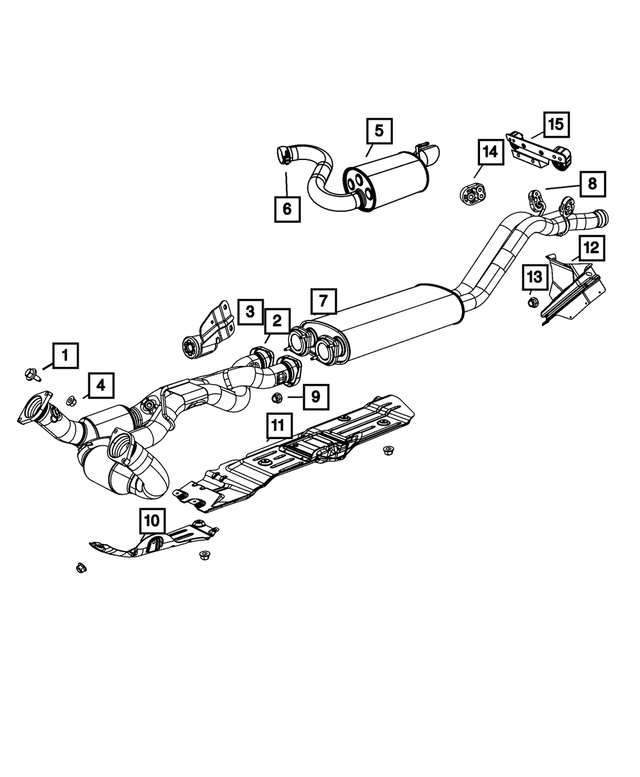 5
15
14
6
8
12
13
7
3
2
1
4
9
11
10