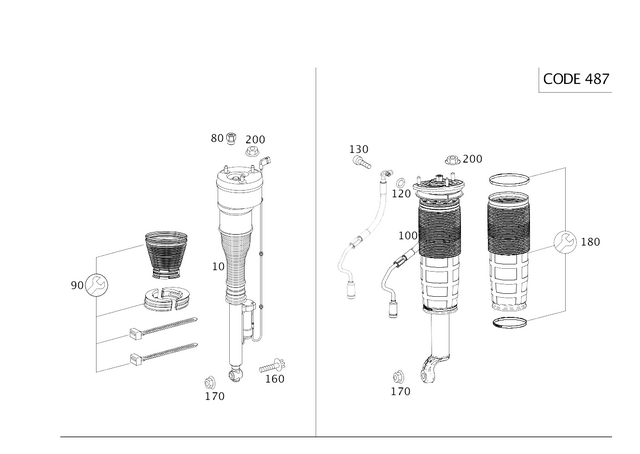 CODE 487

80
200
10
90
160
170

130
200
120
100
180
170