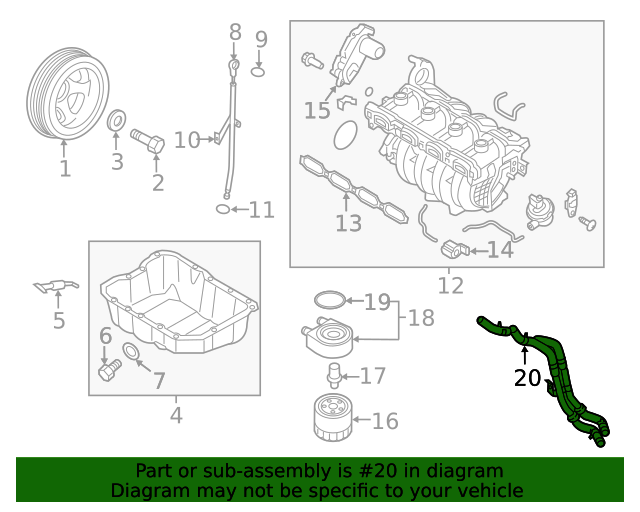 8
9
1
3
2
10
11
15
13
14
12
5
6
7
4
19
18
17
16
20
Part or sub-assembly is #20 in diagram
Diagram may not be specific to your vehicle