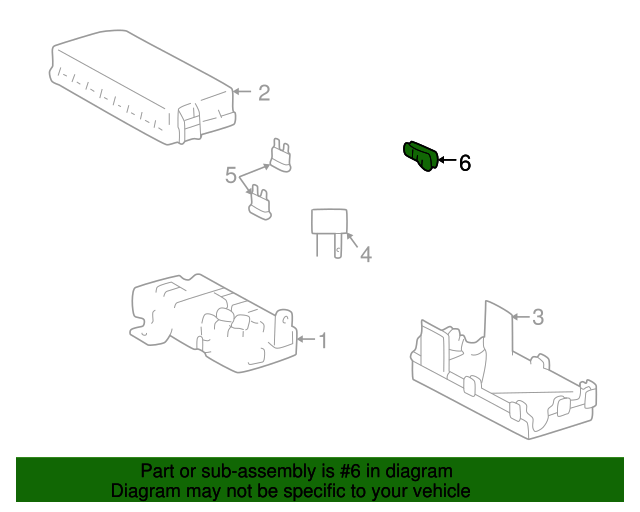 2

6

5

4

3

1

Part or sub-assembly is #6 in diagram
Diagram may not be specific to your vehicle