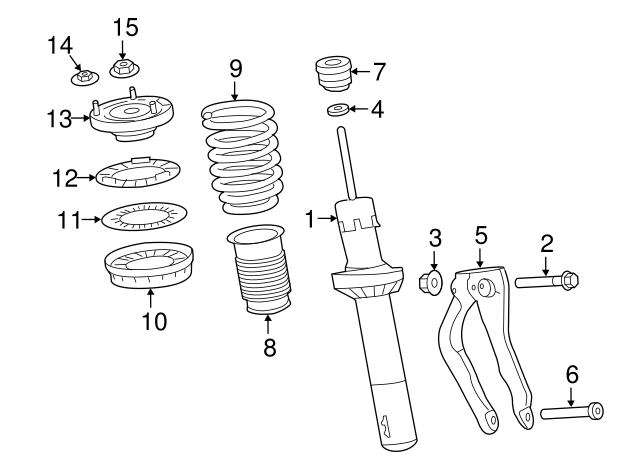 14
15
13
12
11
10
9
8
7
4
1
3
5
2
6