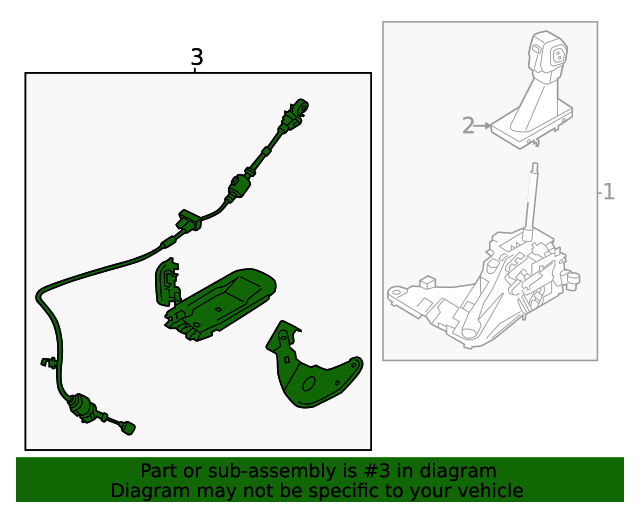 3

2

1

Part or sub-assembly is #3 in diagram
Diagram may not be specific to your vehicle