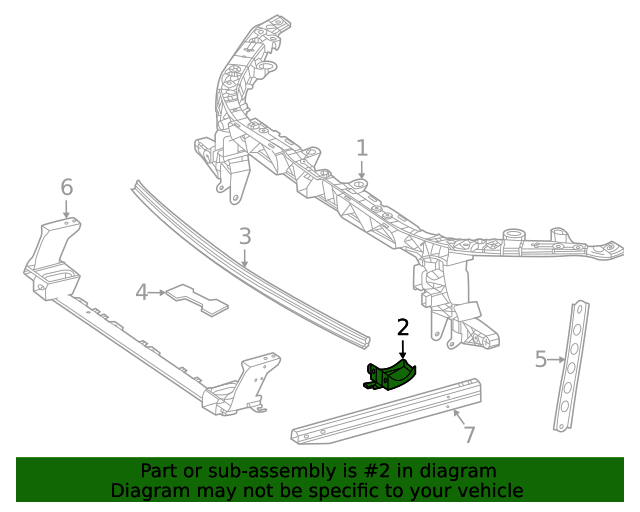 1
6
3
4
2
5
7

Part or sub-assembly is #2 in diagram
Diagram may not be specific to your vehicle