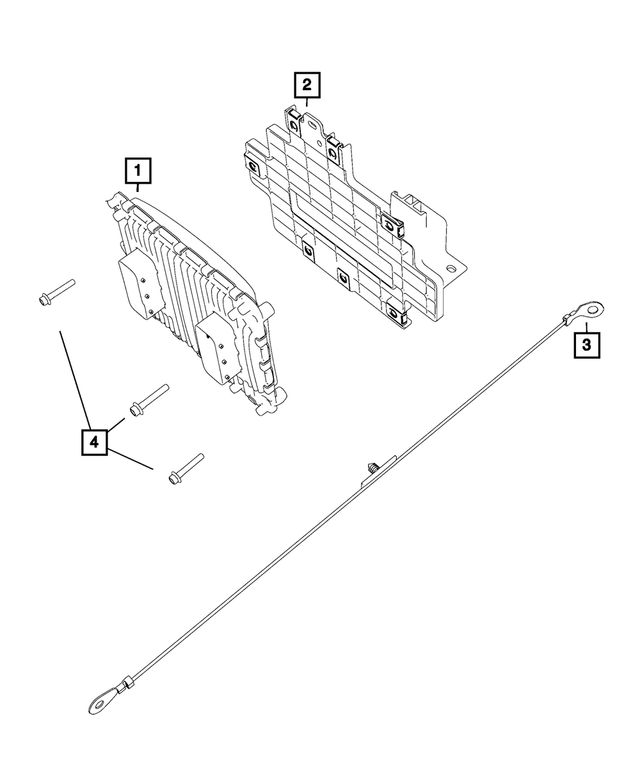 2
1
3
4