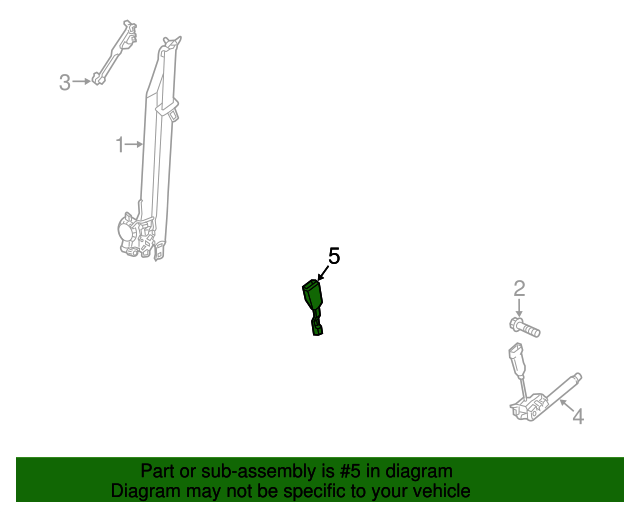 3
1
5
2
4

Part or sub-assembly is #5 in diagram
Diagram may not be specific to your vehicle