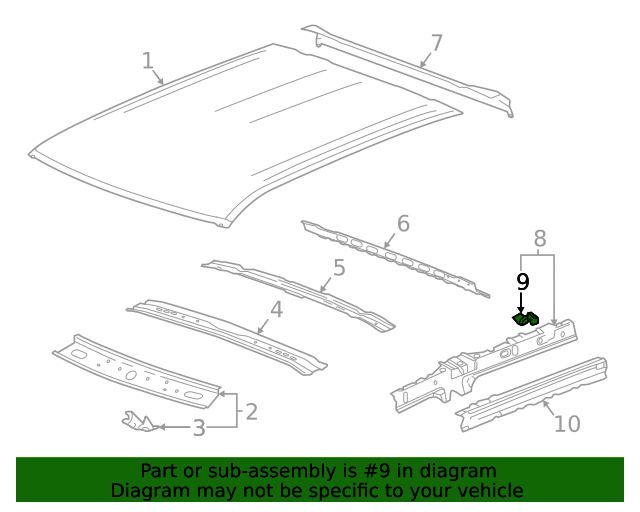 1
7
6
8
5
9
4
2
3
10
Part or sub-assembly is #9 in diagram
Diagram may not be specific to your vehicle