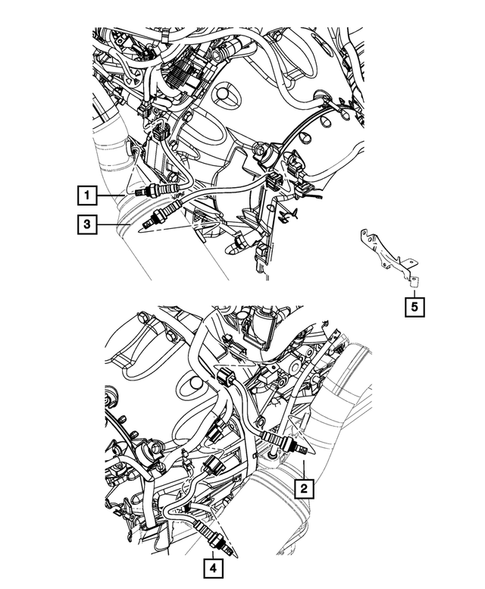 1
3
5
2
4