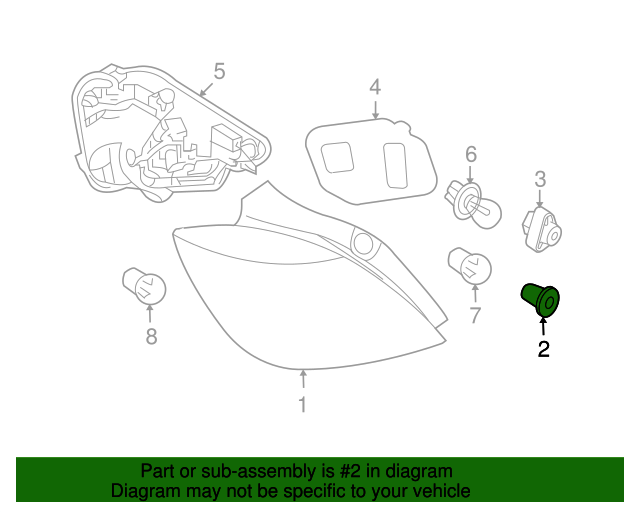 5

4

6

3

8

7

2

1

Part or sub-assembly is #2 in diagram
Diagram may not be specific to your vehicle