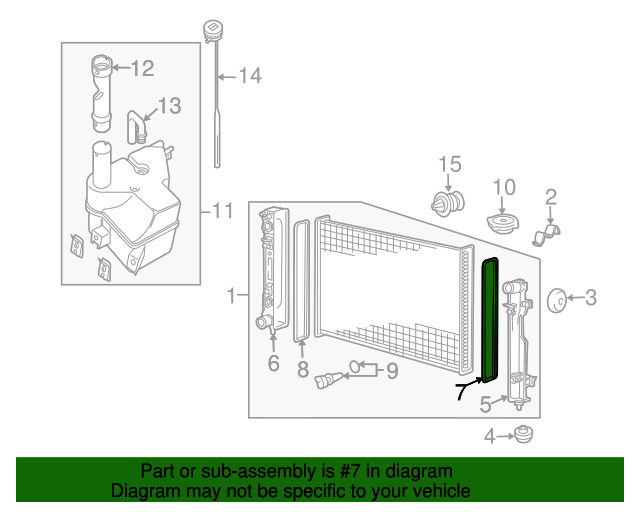 12
14
13
11
15
10
2
1
3
6
8
9
7
5
4

Part or sub-assembly is #7 in diagram
Diagram may not be specific to your vehicle