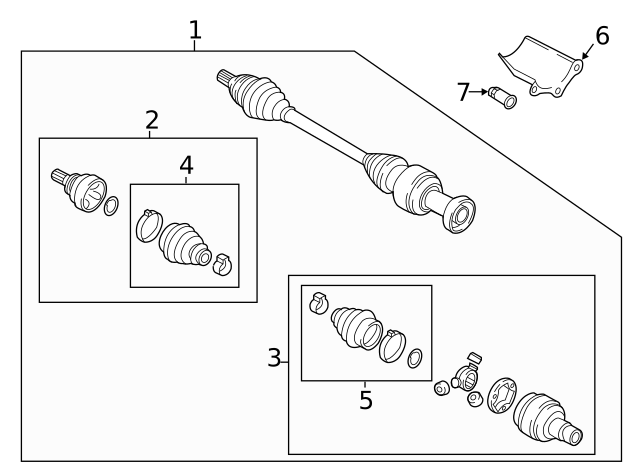 1
6
7
2
4
3
5