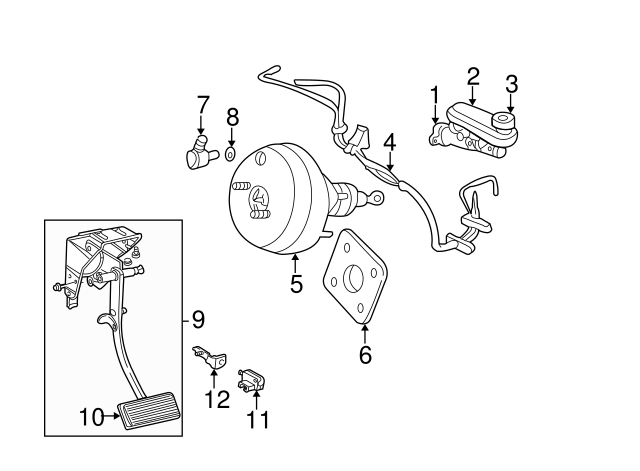 7
8
1
2
3
4
5
6
9
10
12
11