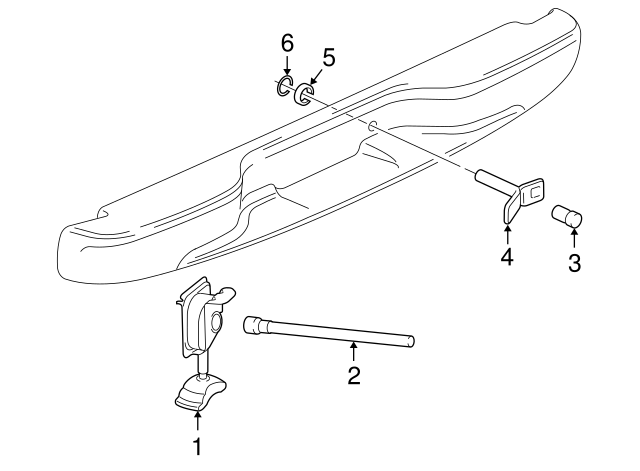 6
5
4
3
2
1