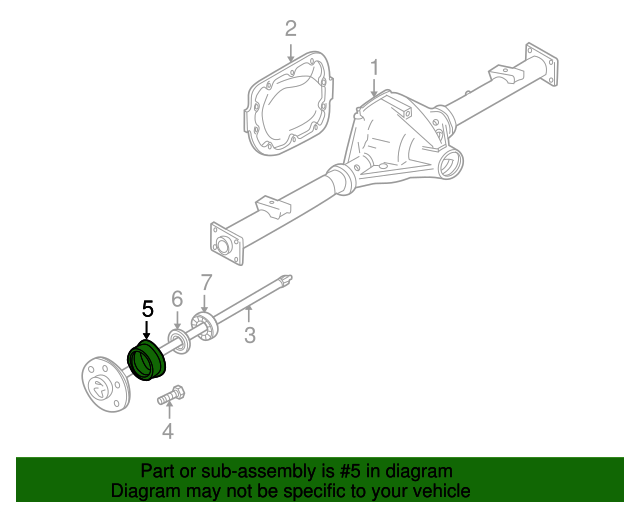 2
1
7
6
5
3
4

Part or sub-assembly is #5 in diagram
Diagram may not be specific to your vehicle