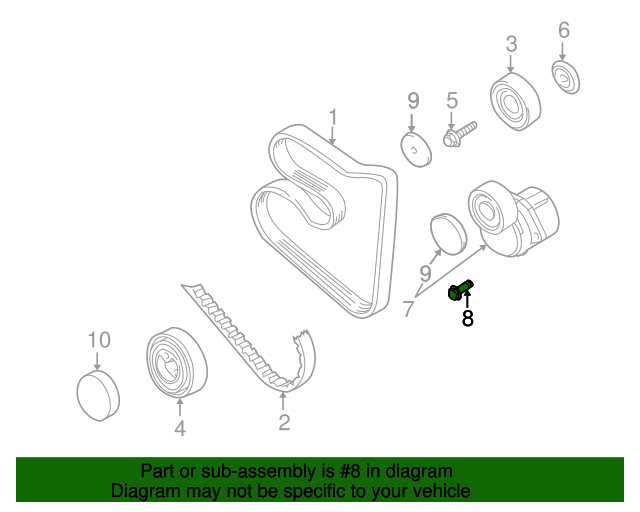 6
3
9
5
1
9
7
8
10
4
2

Part or sub-assembly is #8 in diagram
Diagram may not be specific to your vehicle