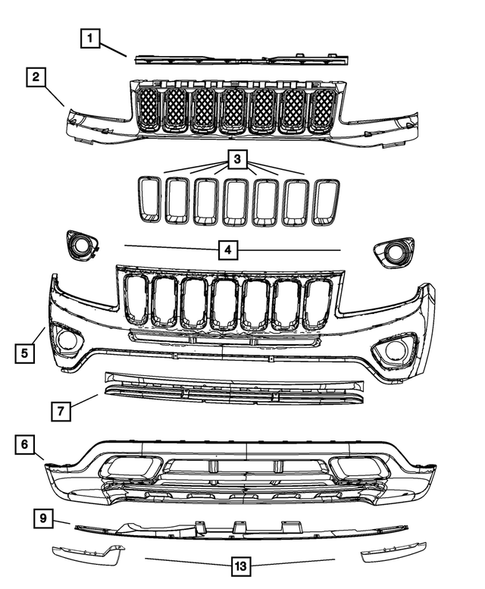 1
2
3
4
5
7
6
9
13