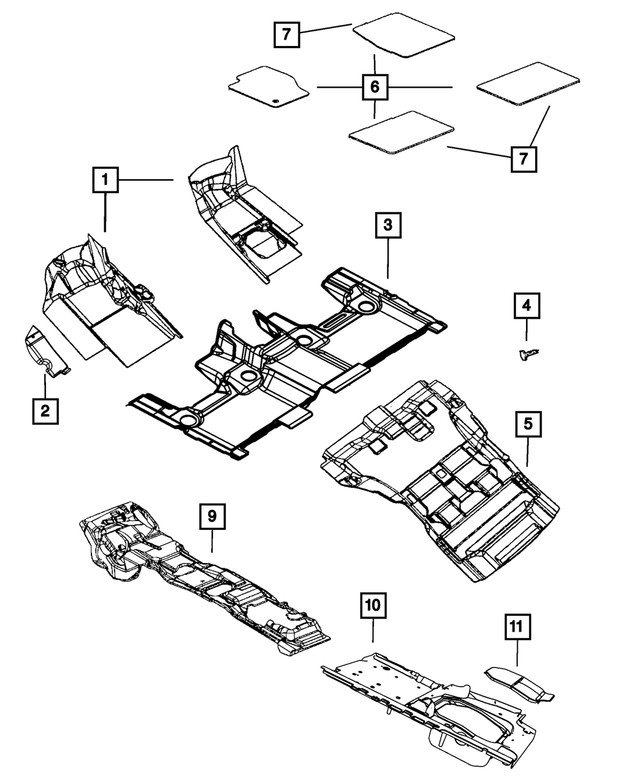 7
6
7
1
3
4
2
5
9
10
11