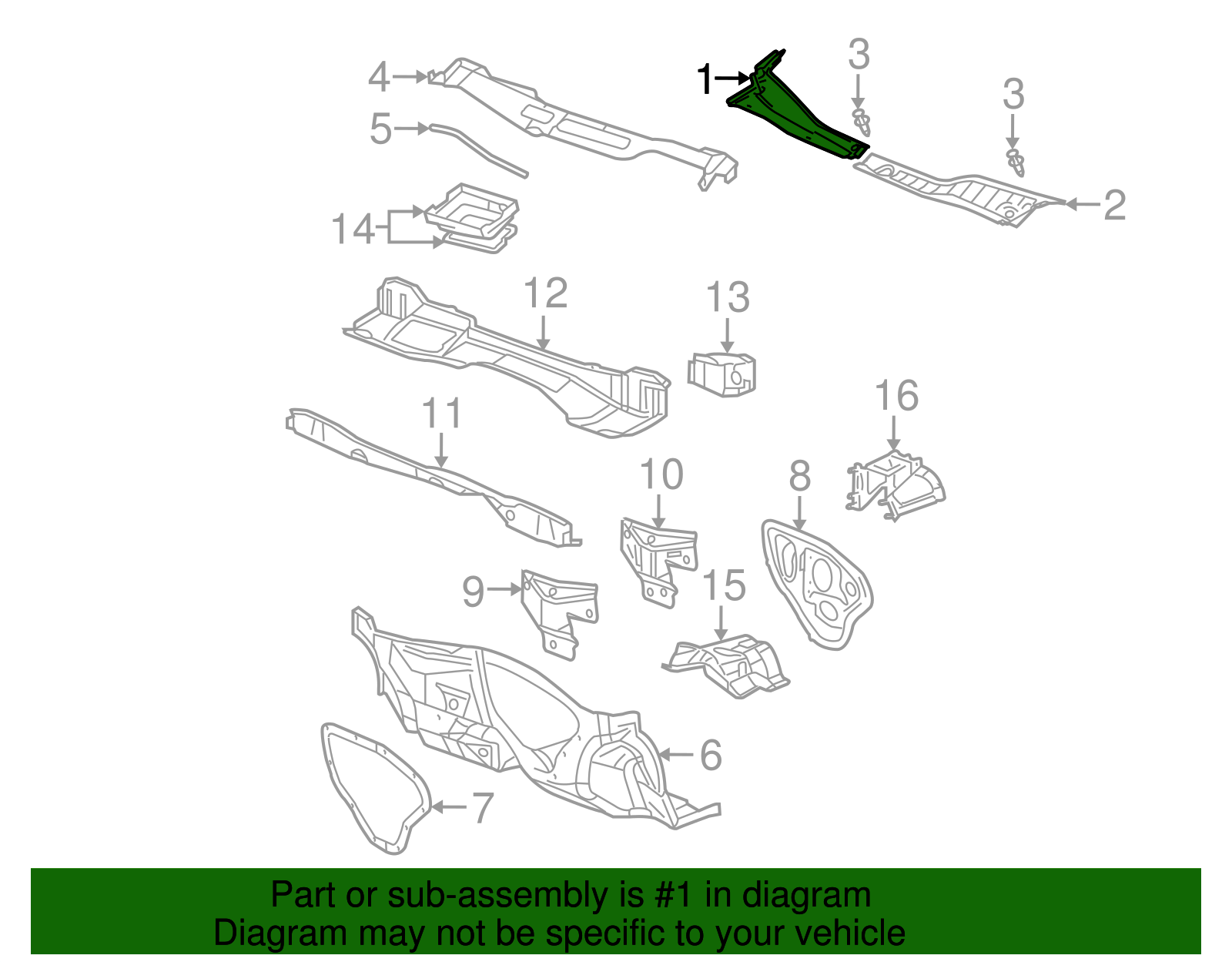 4
1
3
3
5
2
14
12
13
16
11
10
8
9
15
6
7

Part or sub-assembly is #1 in diagram
Diagram may not be specific to your vehicle