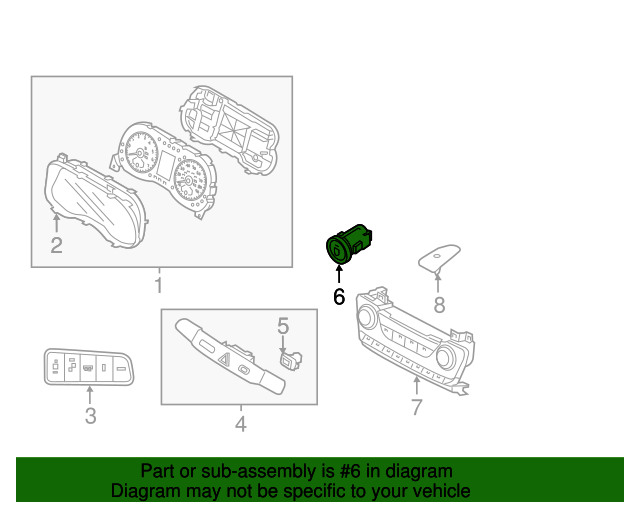 2
1
6
8
5
3
4
7

Part or sub-assembly is #6 in diagram
Diagram may not be specific to your vehicle