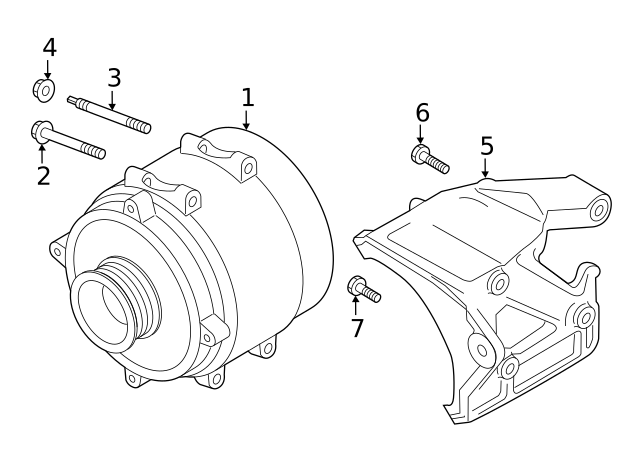 4
3
1
2
6
5
7