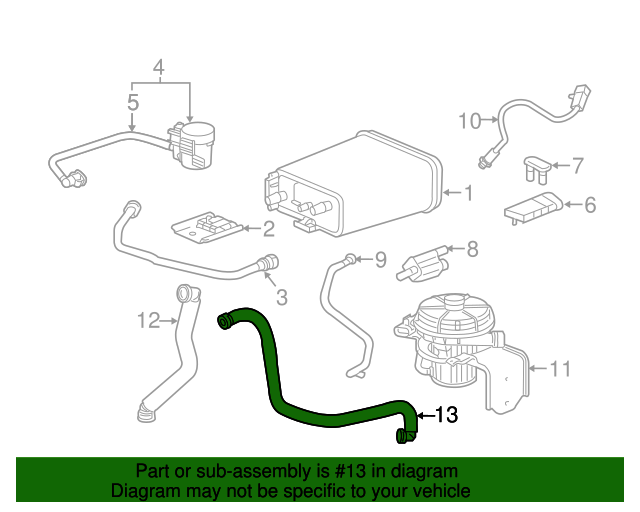 4
5
10
7
1
6
2
8
9
3
12
11
13

Part or sub-assembly is #13 in diagram
Diagram may not be specific to your vehicle