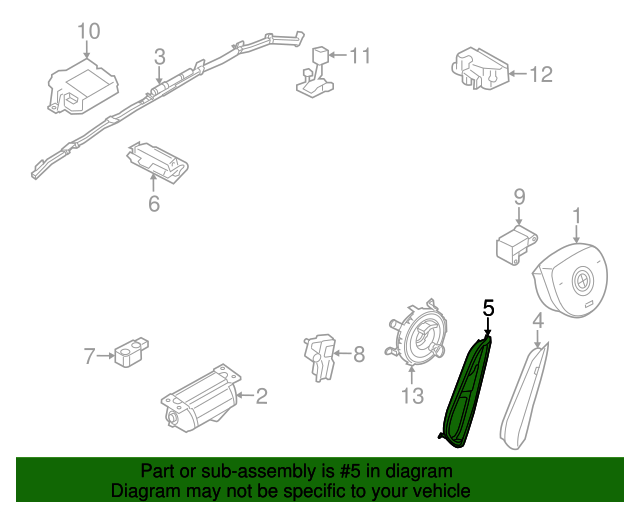 10
3
11
12
6
9
1
5
4
7
8
13
2

Part or sub-assembly is #5 in diagram
Diagram may not be specific to your vehicle