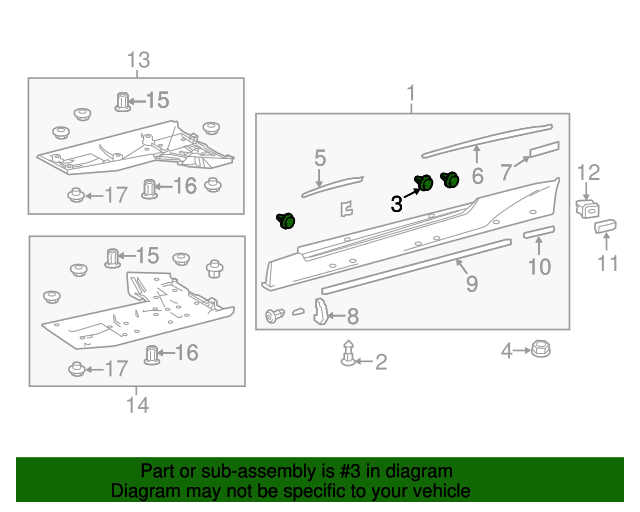 13
15
17
16
15
16
17
14
1
5
6
7
3
12
11
10
9
8
2
4

Part or sub-assembly is #3 in diagram
Diagram may not be specific to your vehicle