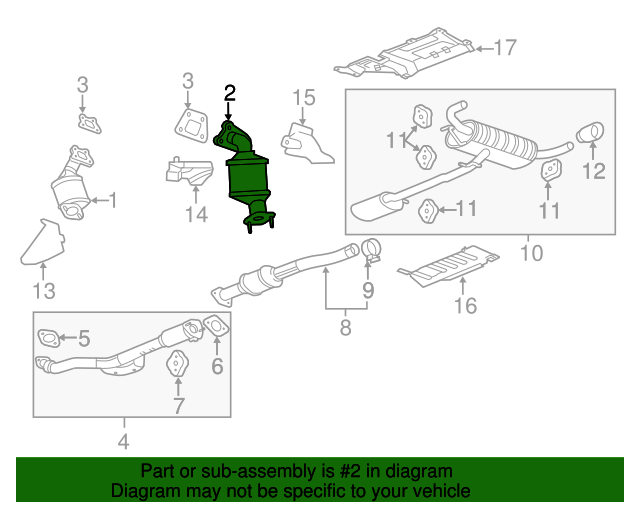 17
3
3
2
15
11
12
1
14
11
11
13
10
9
16
8
5
6
7
4

Part or sub-assembly is #2 in diagram
Diagram may not be specific to your vehicle