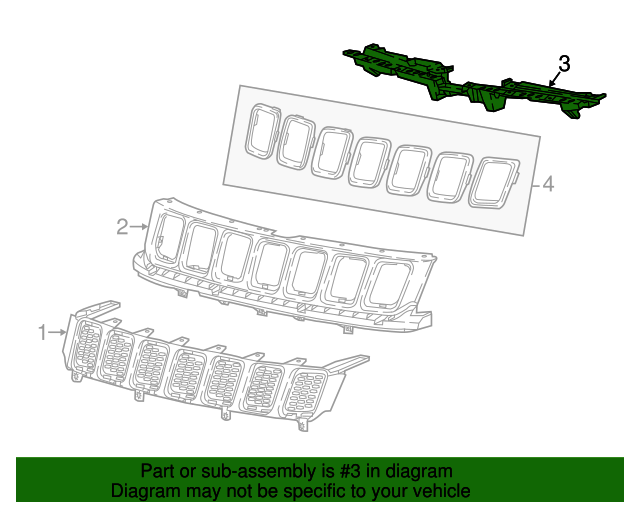 3
4
2
1
Part or sub-assembly is #3 in diagram
Diagram may not be specific to your vehicle