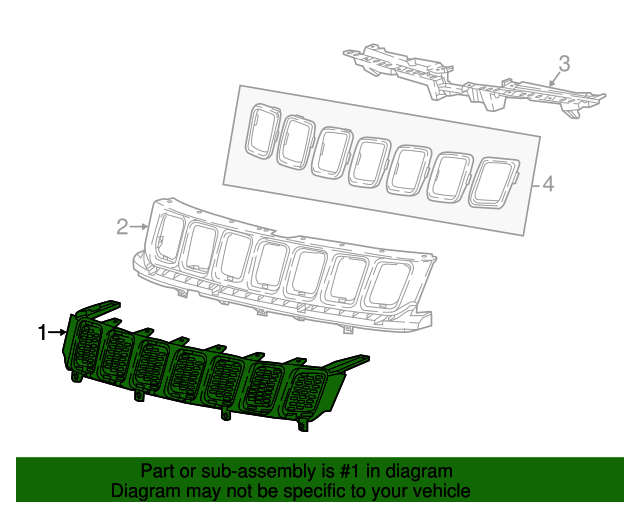 3

4

2

1

Part or sub-assembly is #1 in diagram
Diagram may not be specific to your vehicle