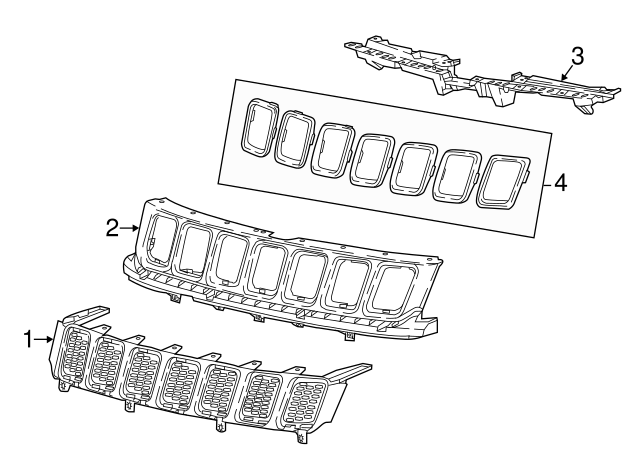 3
4
2
1