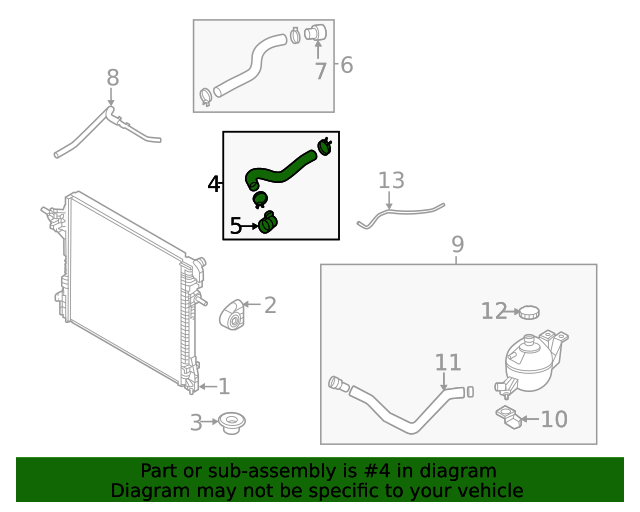 8
7
6
4
5
13
9
2
12
11
1
3
10
Part or sub-assembly is #4 in diagram
Diagram may not be specific to your vehicle