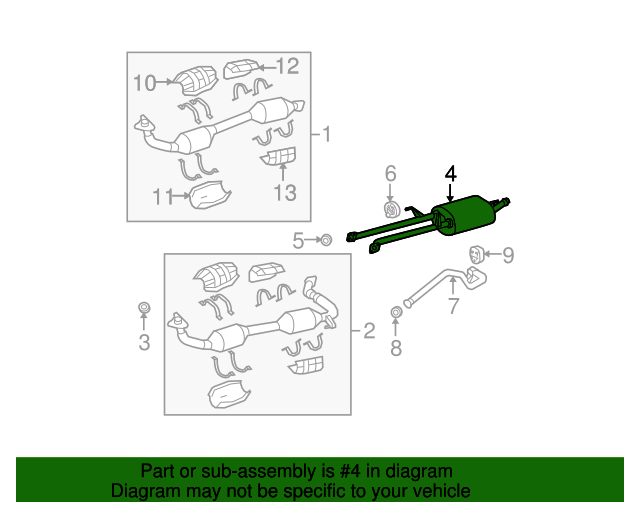 10
12
1
11
13
6
4
5
9
7
3
2
8

Part or sub-assembly is #4 in diagram
Diagram may not be specific to your vehicle