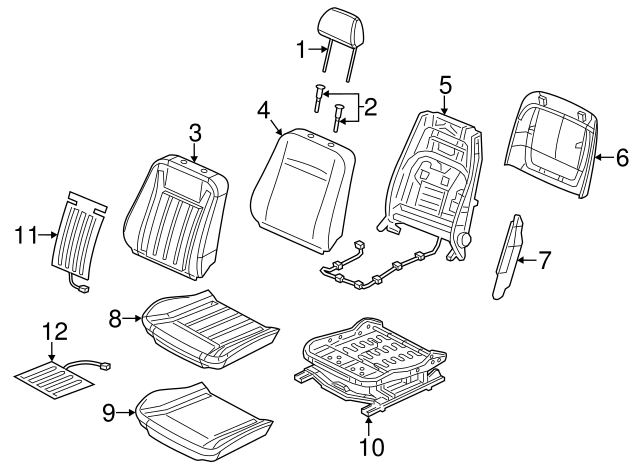 1
2
5
4
3
6
11
7
8
12
9
10