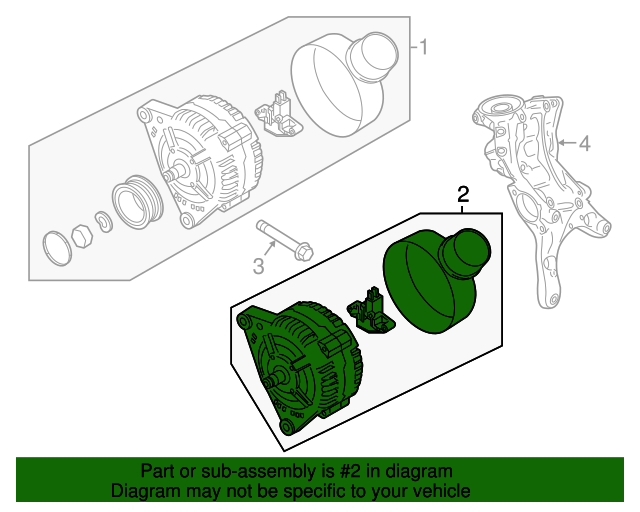 1
4
2
3

Part or sub-assembly is #2 in diagram
Diagram may not be specific to your vehicle