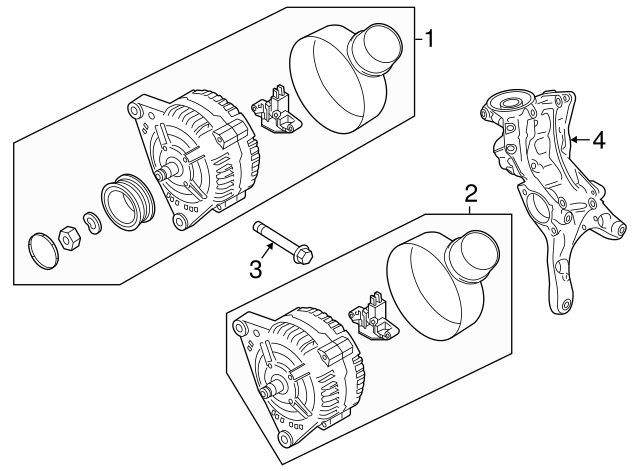 1
4
2
3