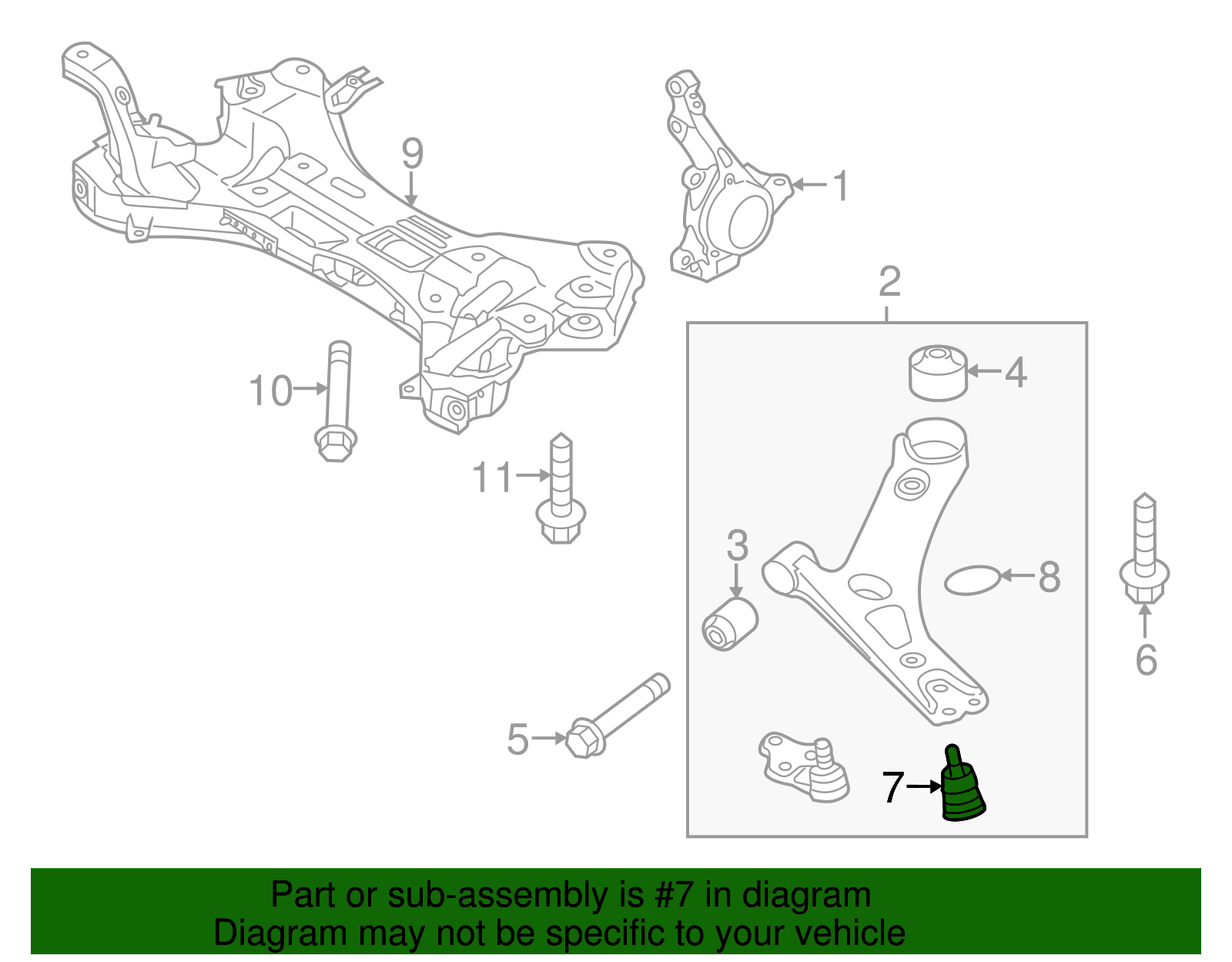 9
1
2
4
10
11
3
8
6
5
7

Part or sub-assembly is #7 in diagram
Diagram may not be specific to your vehicle